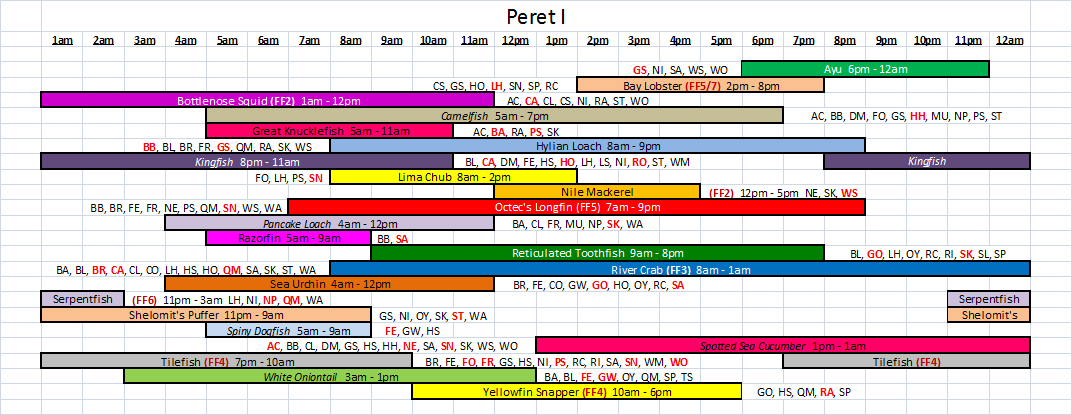 Peret I

1am 2am 3am 4am 5am 6am 7am 8am 9am 10am 11am 12pm 1pm 2pm 3pm 4pm 5pm 6pm 7pm 8pm 9pm 10pm 11pm 12am

GS, NI, SA, WS, WO Ayu 6pm - 12am

CS, GS, HO, LH, SN, SP, RC Bay Lobster (FF5/7) 2pm - 8pm

Bottlenose Squid (FF2) 1am - 12pm AC, CA, CL, CS, NI, RA, ST, WO

Camelfish 5am - 7pm AC, BB, DM, FO, GS, HH, MU, NP, PS, ST

Great Knucklefish 5am - 11am AC, BA, RA, PS, SK

BB, BL, BR, FR, GS, QM, RA, SK, WS Hylian Loach 8am - 9pm

Kingfish 8pm - 11am BL, CA, DM, FE, HS, HO, LH, LS, NI, RO, ST, WM Kingfish

FO, LH, PS, SN Lima Chub 8am - 2pm

Nile Mackerel (FF2) 12pm - 5pm NE, SK, WS

BB, BR, FE, FR, NE, PS, QM, SN, WS, WA Octec's Longfin (FF5) 7am - 9pm

Pancake Loach 4am - 12pm BA, CL, FR, MU, NP, SK, WA

Razorfin 5am - 9am BB, SA

Reticulated Toothfish 9am - 8pm BL, GO, LH, OY, RC, RI, SK, SL, SP

BA, BL, BR, CA, CL, CO, LH, HS, HO, QM, SA, SK, ST, WA River Crab (FF3) 8am - 1am

Sea Urchin 4am - 12pm BR, FE, CO, GW, GO, HO, OY, RC, SA

Serpentfish (FF6) 11pm - 3am LH, NI, NP, QM, WA Serpentfish

Shelomit's Puffer 11pm - 9am GS, NI, OY, SK, ST, WA Shelomit's

Spiny Dogfish 5am - 9am FE, GW, HS

AC, BB, CL, DM, GS, HS, HH, NE, SA, SN, SK, WS, WO Spotted Sea Cucumber 1pm - 1am

Tilefish (FF4) 7pm - 10am BR, FE, FO, FR, GS, HS, NI, PS, RC, RI, SA, SN, WM, WO Tilefish (FF4)

White Oniontail 3am - 1pm BA, BL, FE, GW, OY, QM, SP, TS

Yellowfin Snapper (FF4) 10am - 6pm GO, HS, QM, RA, SP